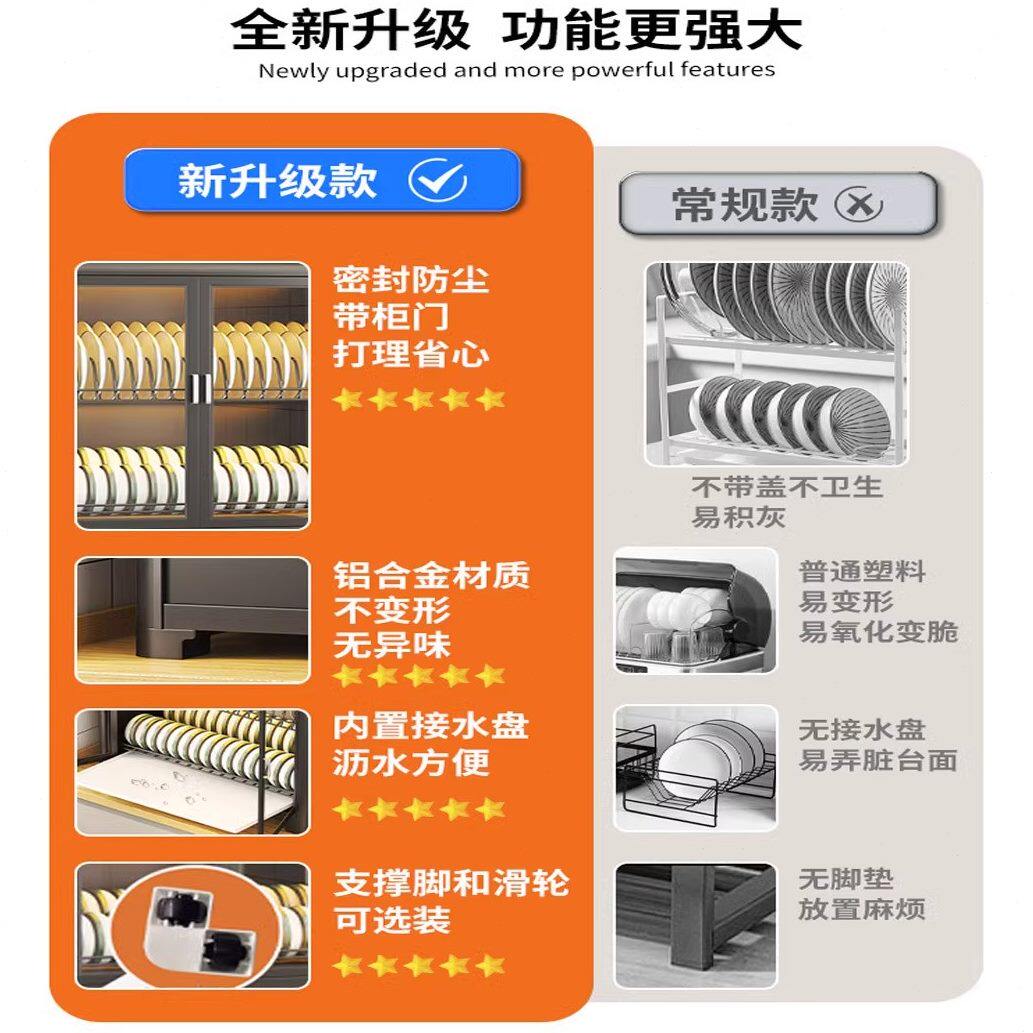 全新升级 功能更强大
Newly upgraded and more powerful features

新升级款

密封防尘
带柜门
打理省心

铝合金材质
不变形
无异味

内置接水盘
沥水方便

支撑脚和滑轮
可选装

常规款

不带盖不卫生
易积灰

普通塑料
易变形
易氧化变脆

无接水盘
易弄脏台面

无脚垫
放置麻烦