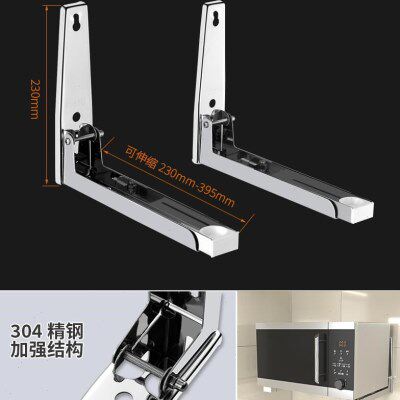 230mm

可伸缩 230mm-395mm

304 精钢
加强结构