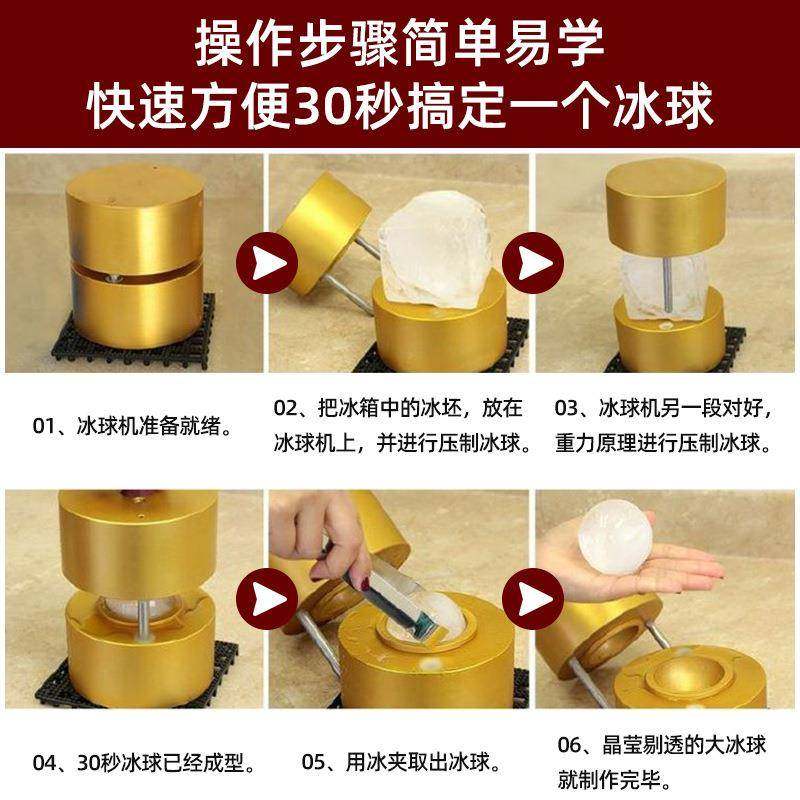 操作步骤简单易学
快速方便30秒搞定一个冰球

01、冰球机准备就绪。

02、把冰箱中的冰坯，放在冰球机上，并进行压制冰球。

03、冰球机另一段对好，重力原理进行压制冰球。

04、30秒冰球已经成型。

05、用冰夹取出冰球。

06、晶莹剔透的大冰球就制作完毕。