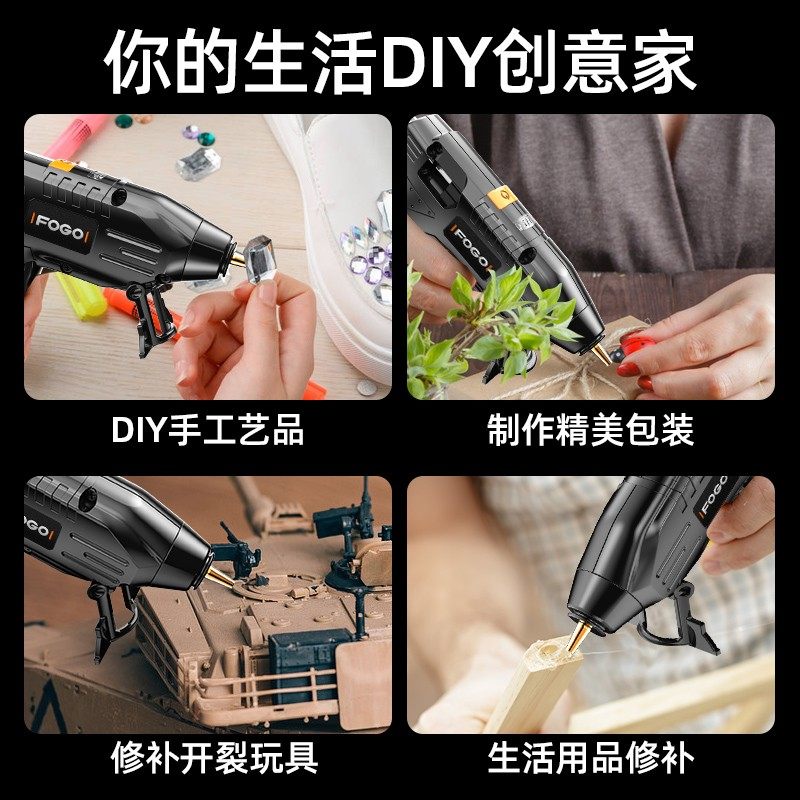 你的生活DIY创意家

FOGO

DIY手工艺品

FOGO

制作精美包装

FOGO

修补开裂玩具

FOGO

生活用品修补