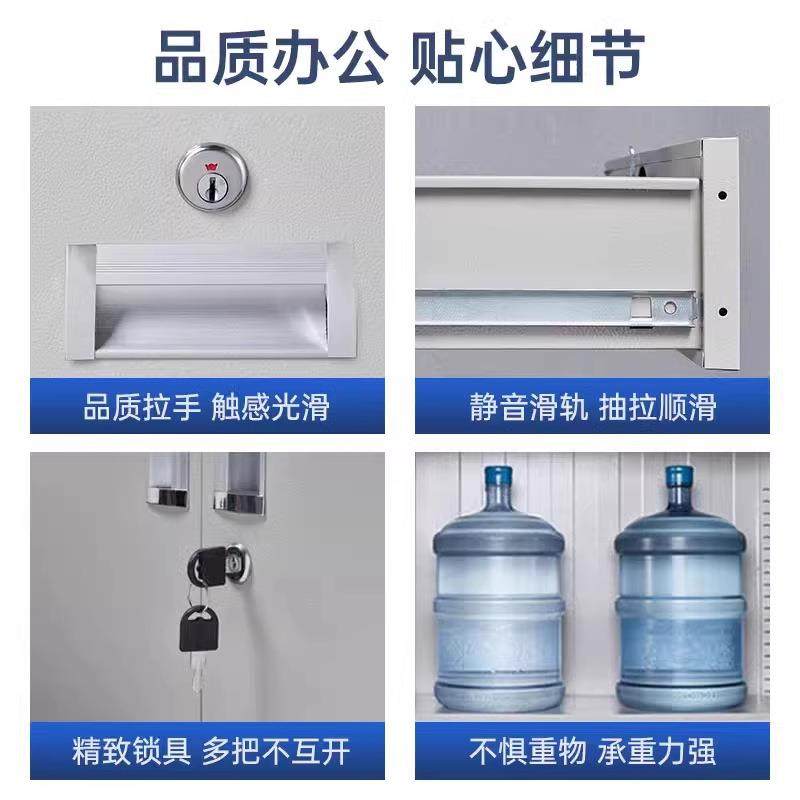 品质办公 贴心细节

品质拉手 触感光滑

静音滑轨 抽拉顺滑

精致锁具 多把不互开

不惧重物 承重力强