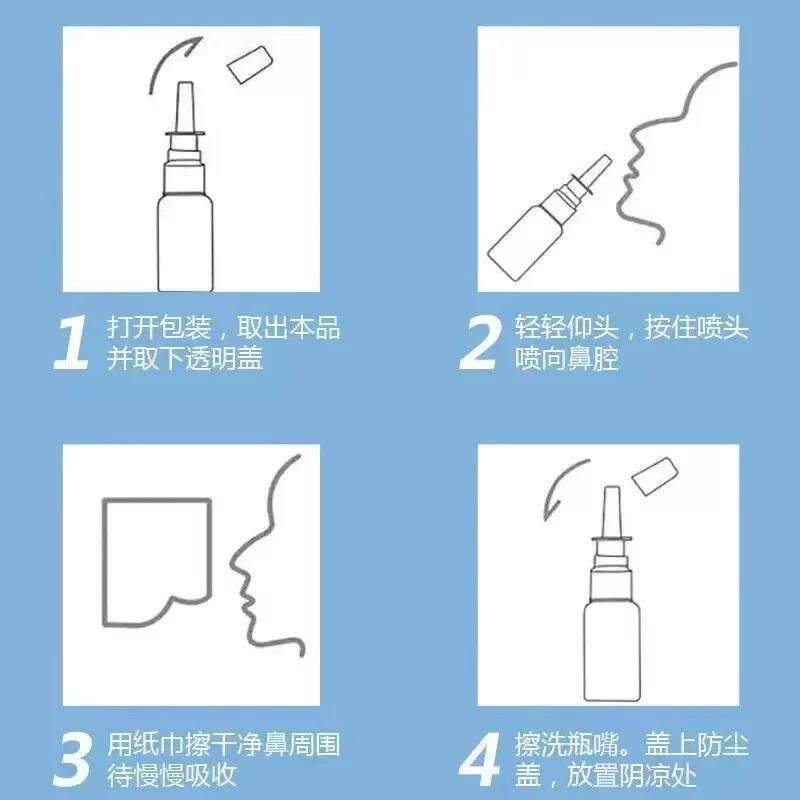 1 打开包装，取出本品并取下透明盖

2 轻轻仰头，按住喷头喷向鼻腔

3 用纸巾擦干净鼻周围待慢慢吸收

4 擦洗瓶嘴。盖上防尘盖，放置阴凉处