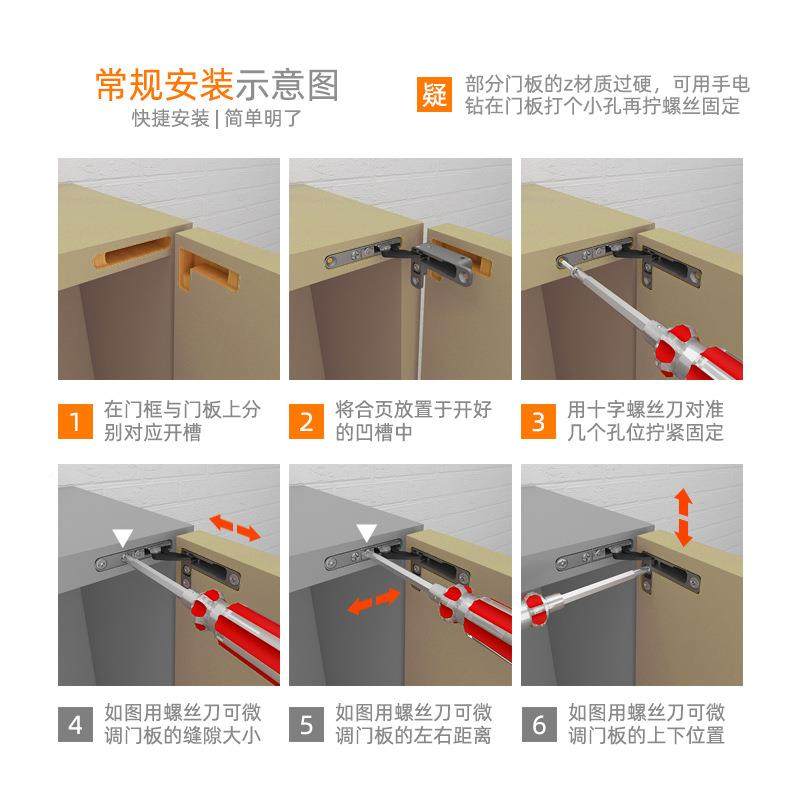 常规安装示意图
快捷安装 | 简单明了

疑 部分门板的z材质过硬，可用手电钻在门板打个小孔再拧螺丝固定

1 在门框与门板上分别对应开槽

2 将合页放置于开好的凹槽中

3 用十字螺丝刀对准几个孔位拧紧固定

4 如图用螺丝刀可微调门板的缝隙大小

5 如图用螺丝刀可微调门板的左右距离

6 如图用螺丝刀可微调门板的上下位置