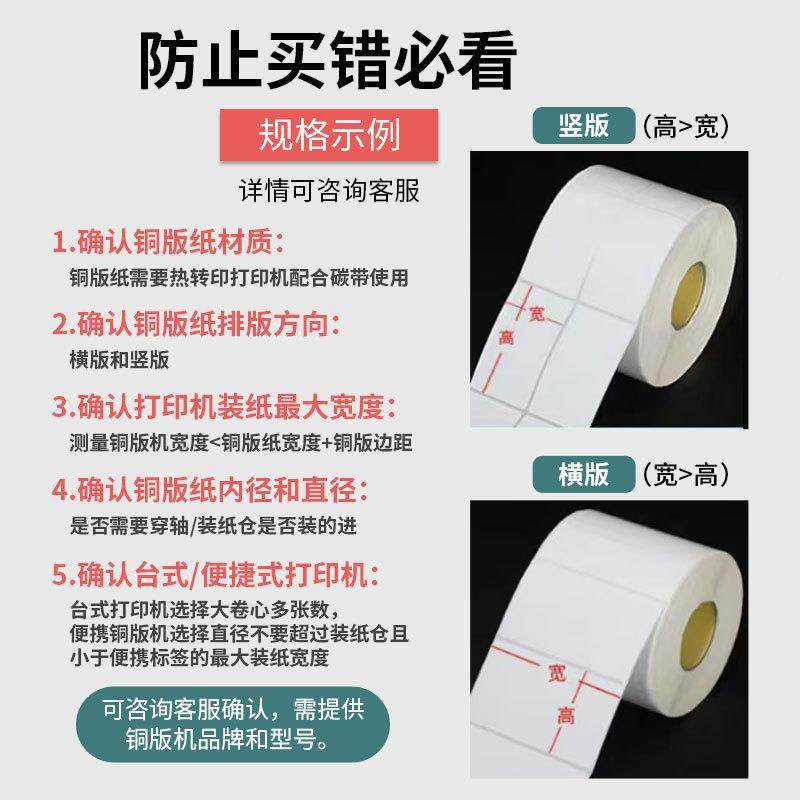 防止买错必看

规格示例

详情可咨询客服

1.确认铜版纸材质:
铜版纸需要热转印打印机配合碳带使用

2.确认铜版纸排版方向:
横版和竖版

3.确认打印机装纸最大宽度:
测量铜版机宽度<铜版纸宽度+铜版边距

4.确认铜版纸内径和直径:
是否需要穿轴/装纸仓是否装的进

5.确认台式/便捷式打印机:
台式打印机选择大卷心多张数，便携铜版机选择直径不要超过装纸仓且小于便携标签的最大装纸宽度

可咨询客服确认，需提供铜版机品牌和型号。

竖版 (高>宽)

宽
高

横版 (宽>高)

宽
高