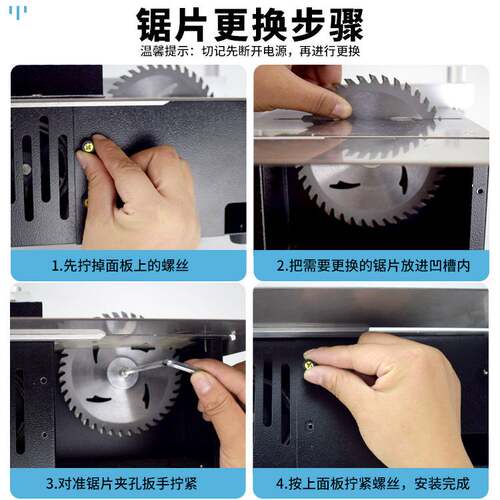 锯片更换步骤
温馨提示：切记先断开电源，再进行更换

1.先拧掉面板上的螺丝

2.把需要更换的锯片放进凹槽内

3.对准锯片夹孔扳手拧紧

4.按上面板拧紧螺丝，安装完成