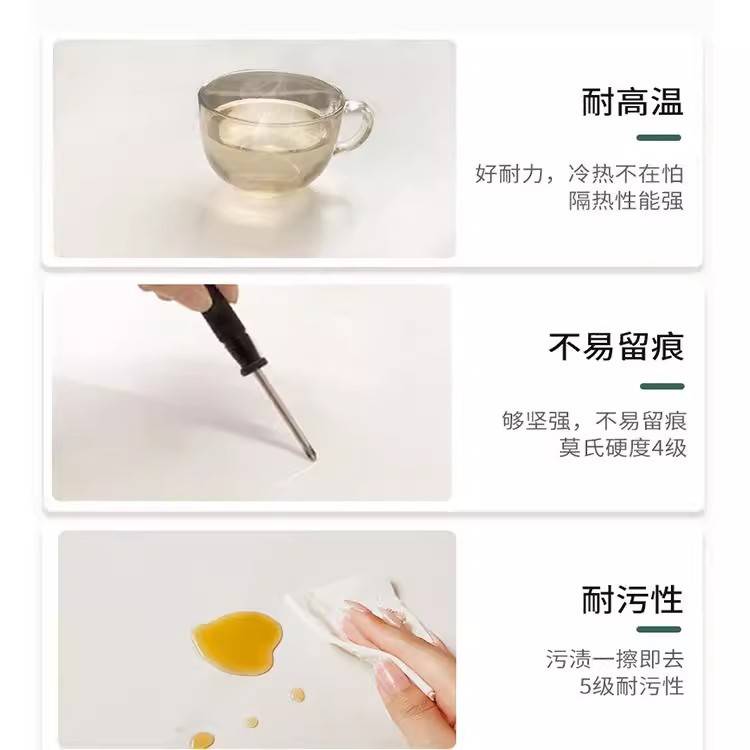 耐高温

好耐力，冷热不在怕
隔热性能强

不易留痕

够坚强，不易留痕
莫氏硬度4级

耐污性

污渍一擦即去
5级耐污性