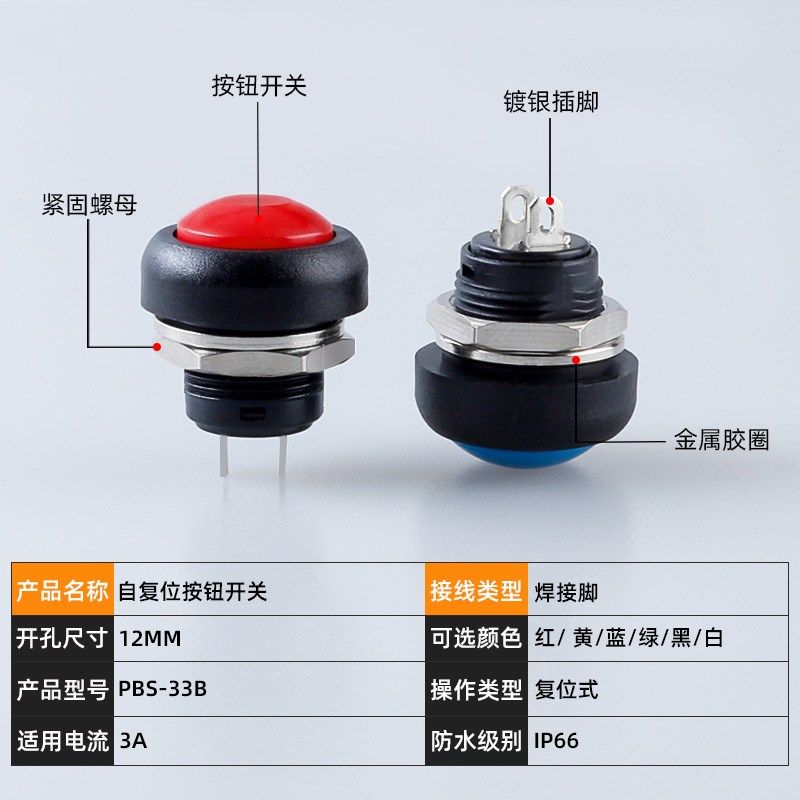 按钮开关

镀银插脚

紧固螺母

金属胶圈

| 产品名称 | 自复位按钮开关 | 接线类型 | 焊接脚 |
|---|---|---|---|
| 开孔尺寸 | 12MM | 可选颜色 | 红/ 黄/蓝/绿/黑/白 |
| 产品型号 | PBS-33B | 操作类型 | 复位式 |
| 适用电流 | 3A | 防水级别 | IP66 |