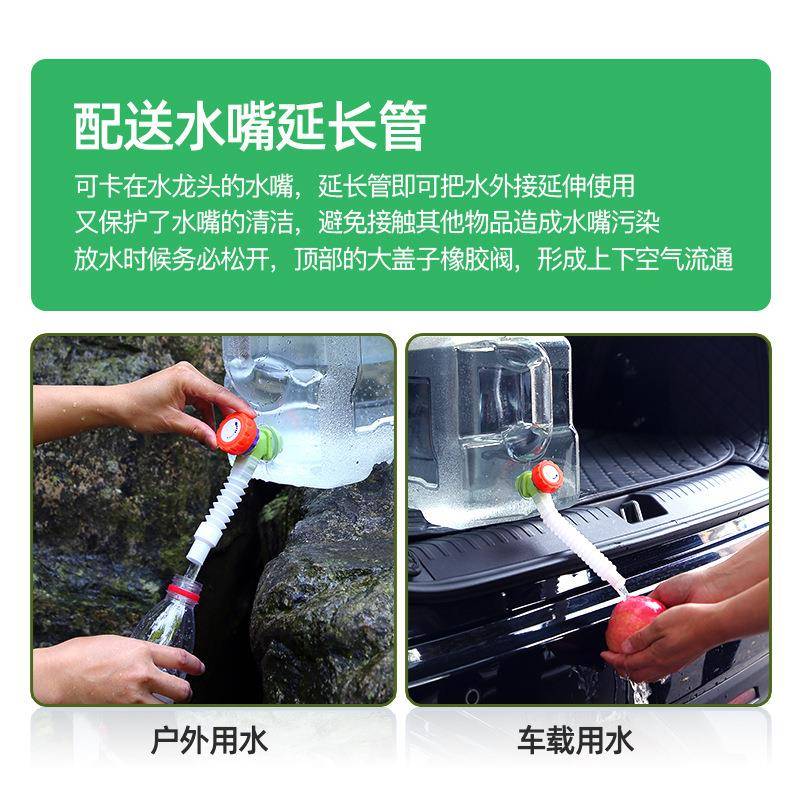 配送水嘴延长管

可卡在水龙头的水嘴，延长管即可把水外接延伸使用
又保护了水嘴的清洁，避免接触其他物品造成水嘴污染
放水时候务必松开，顶部的大盖子橡胶阀，形成上下空气流通

户外用水

车载用水