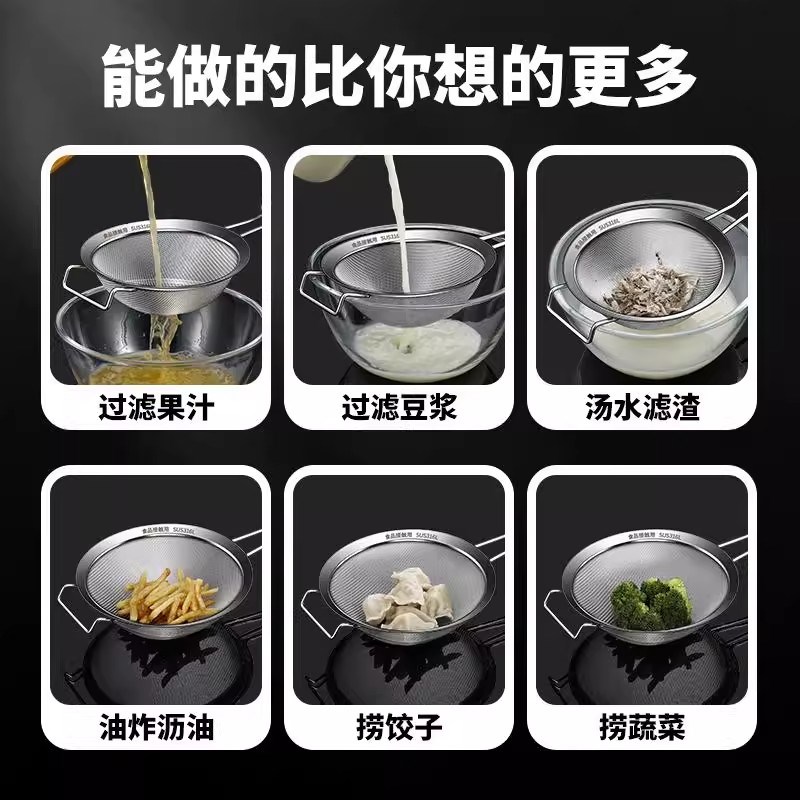 能做的比你想的更多

食品接触用 SUS316L

过滤果汁

食品接触用 SUS316L

过滤豆浆

食品接触用 SUS316L

汤水滤渣

食品接触用 SUS316L

油炸沥油

食品接触用 SUS316L

捞饺子

食品接触用 SUS316L

捞蔬菜