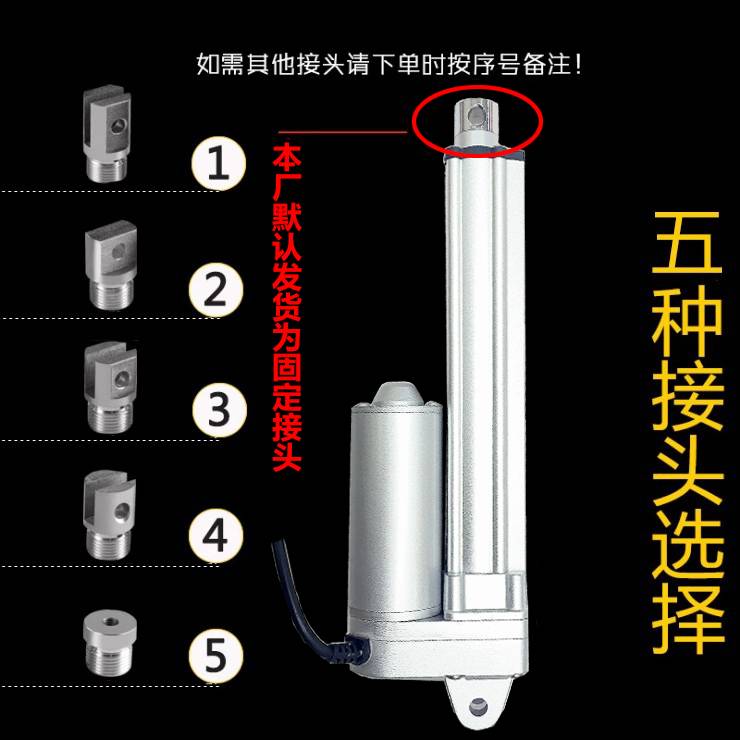 如需其他接头请下单时按序号备注！

1

2

3

4

5

本厂默认发货为固定接头

五种接头选择