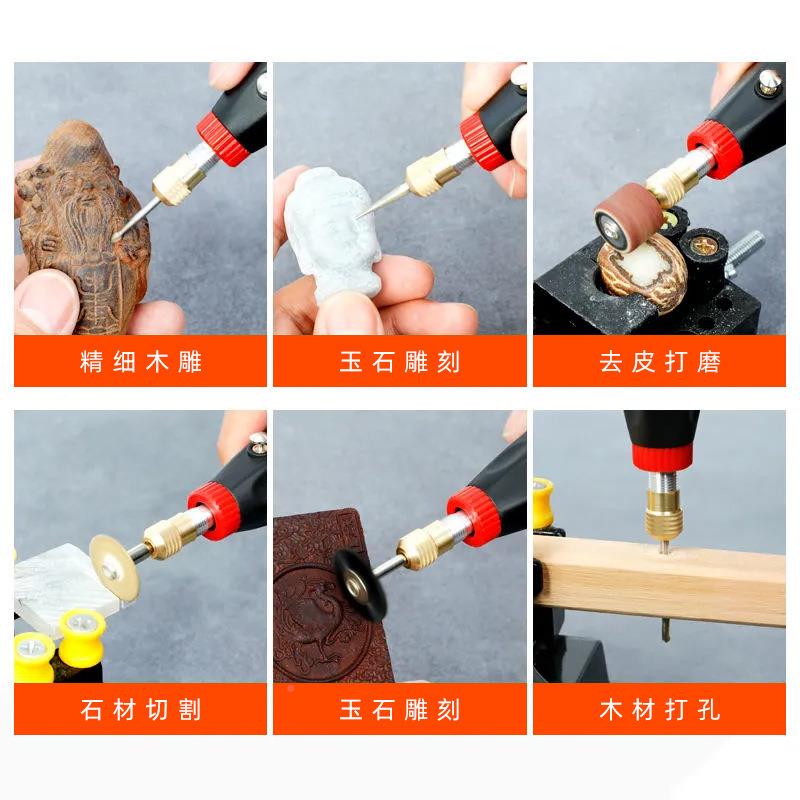 精细木雕

玉石雕刻

去皮打磨

石材切割

玉石雕刻

木材打孔