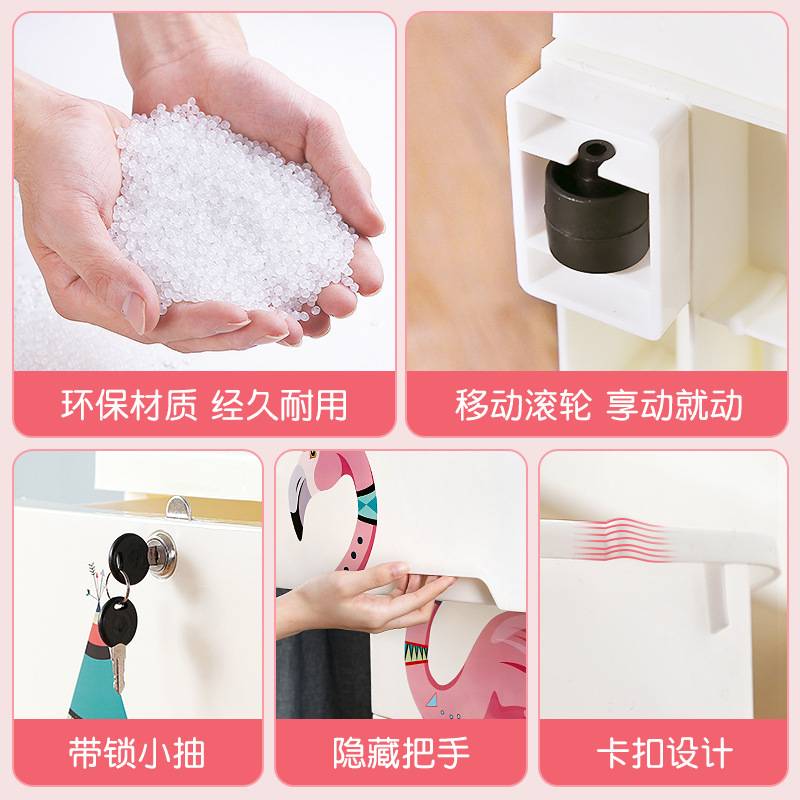 环保材质 经久耐用

移动滚轮 享动就动

带锁小抽

隐藏把手

卡扣设计