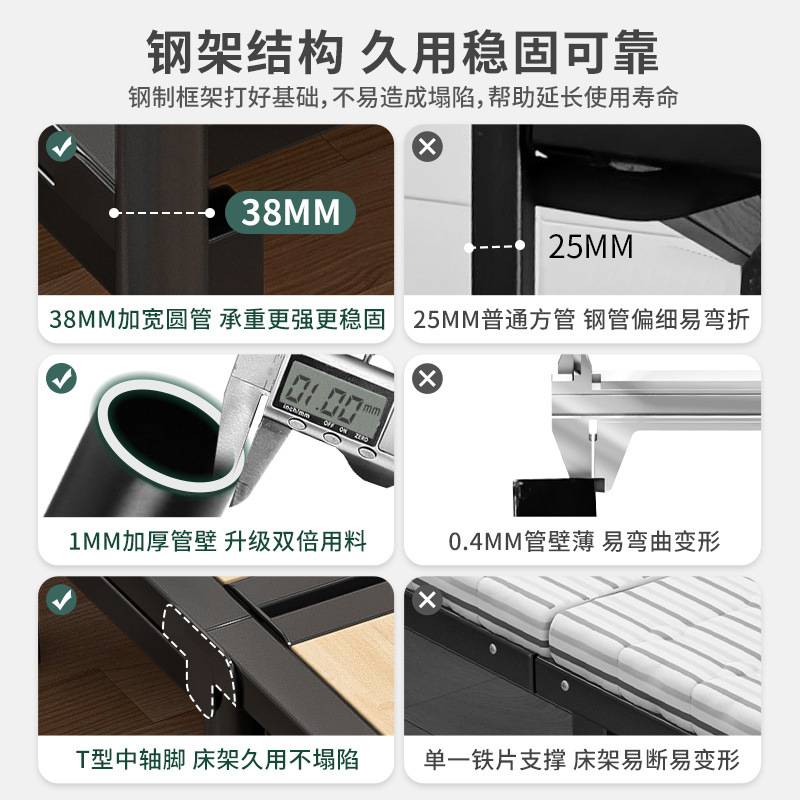 钢架结构 久用稳固可靠

钢制框架打好基础,不易造成塌陷,帮助延长使用寿命

38MM

38MM加宽圆管 承重更强更稳固

25MM

25MM普通方管 钢管偏细易弯折

01.00 mm

inch/mm OFF ON ZERO

1MM加厚管壁 升级双倍用料

0.4MM管壁薄 易弯曲变形

T型中轴脚 床架久用不塌陷

单一铁片支撑 床架易断易变形