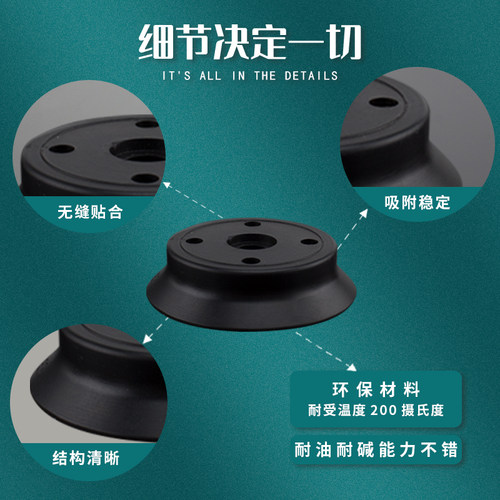 细节决定一切

IT'S ALL IN THE DETAILS

无缝贴合

吸附稳定

结构清晰

环保材料
耐受温度 200 摄氏度

耐油耐碱能力不错