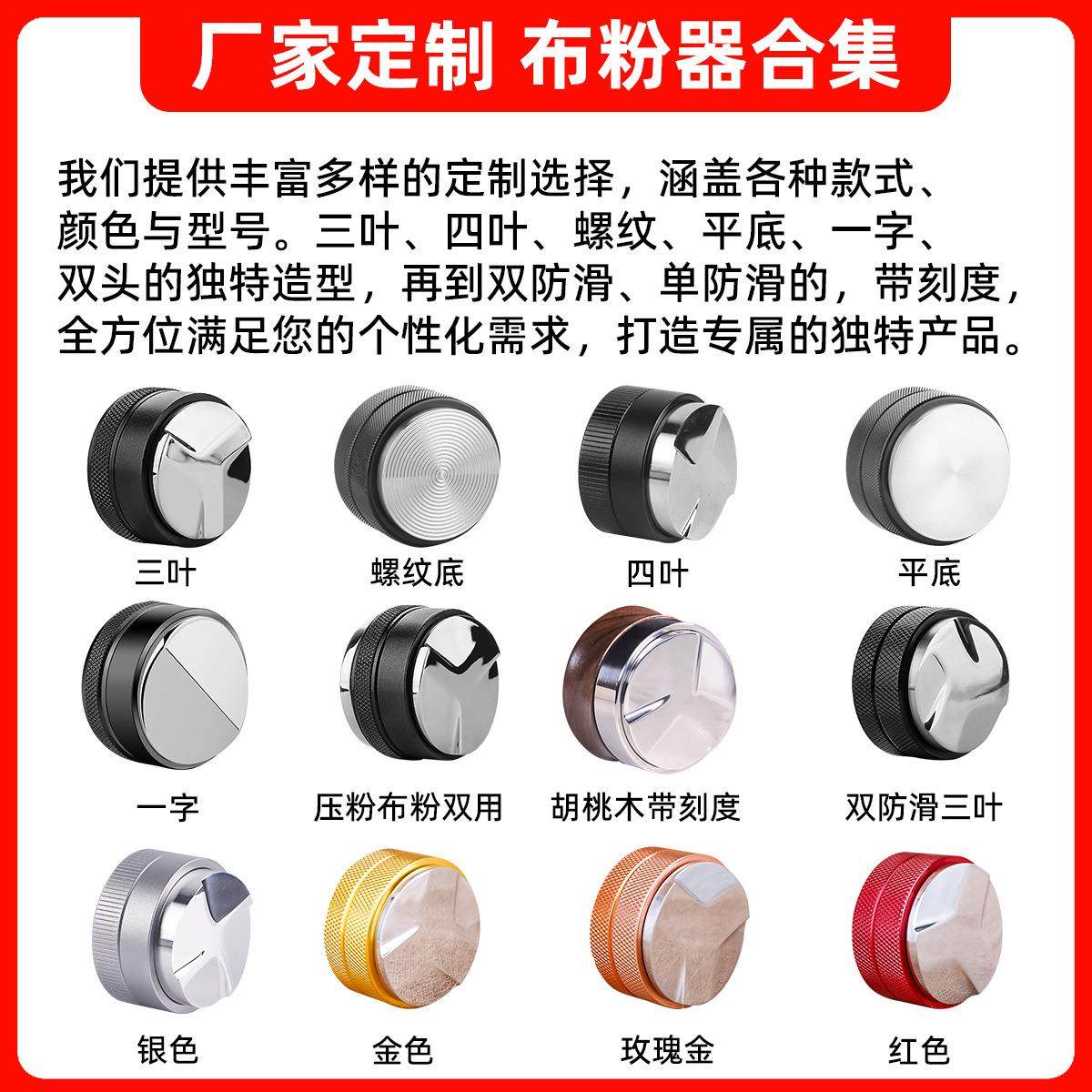 厂家定制 布粉器合集

我们提供丰富多样的定制选择，涵盖各种款式、颜色与型号。三叶、四叶、螺纹、平底、一字、双头的独特造型，再到双防滑、单防滑的，带刻度，全方位满足您的个性化需求，打造专属的独特产品。

三叶
螺纹底
四叶
平底
一字
压粉布粉双用
胡桃木带刻度
双防滑三叶
银色
金色
玫瑰金
红色