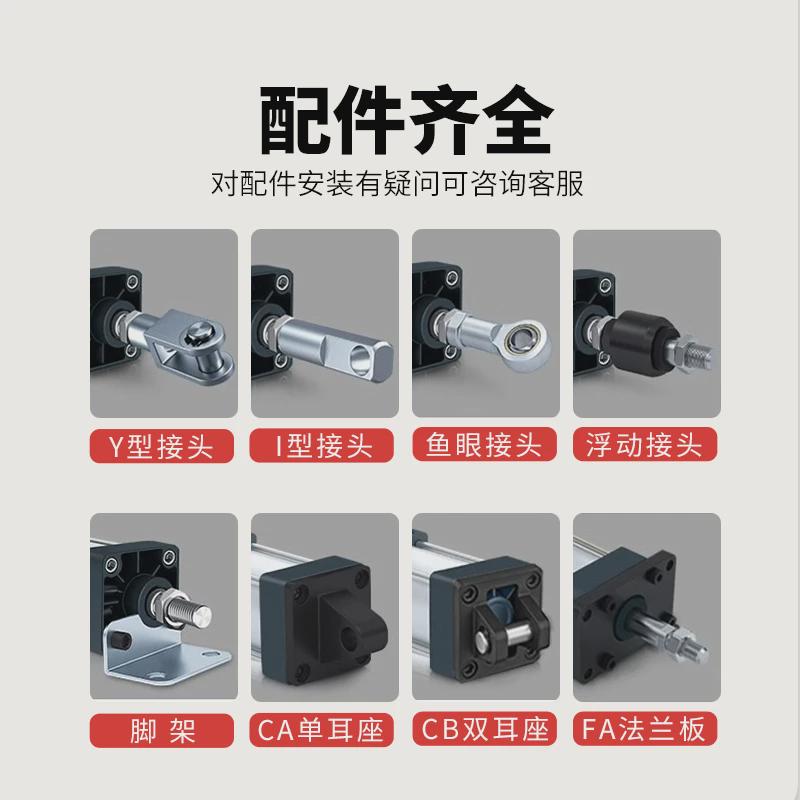 配件齐全

对配件安装有疑问可咨询客服

Y型接头

I型接头

鱼眼接头

浮动接头

脚 架

CA单耳座

CB双耳座

FA法兰板