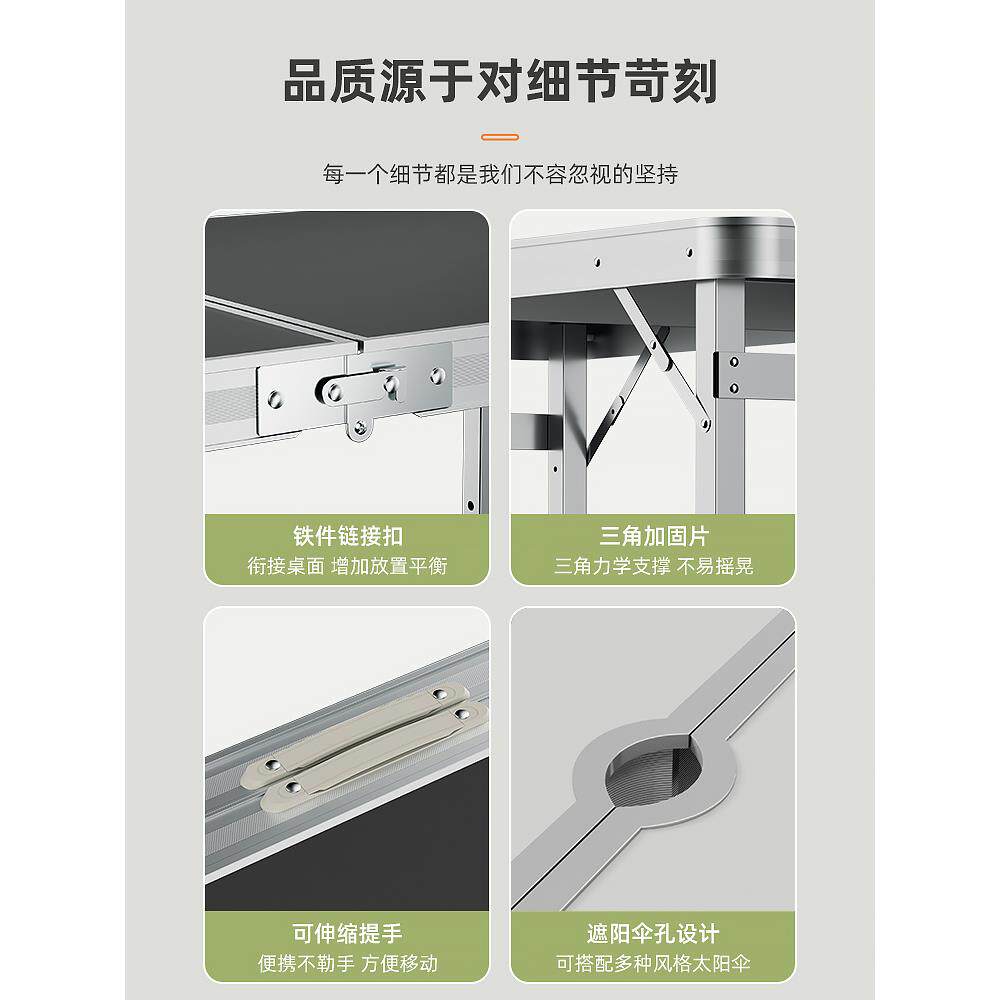 品质源于对细节苛刻

每一个细节都是我们不容忽视的坚持

铁件链接扣
衔接桌面 增加放置平衡

三角加固片
三角力学支撑 不易摇晃

可伸缩提手
便携不勒手 方便移动

遮阳伞孔设计
可搭配多种风格太阳伞