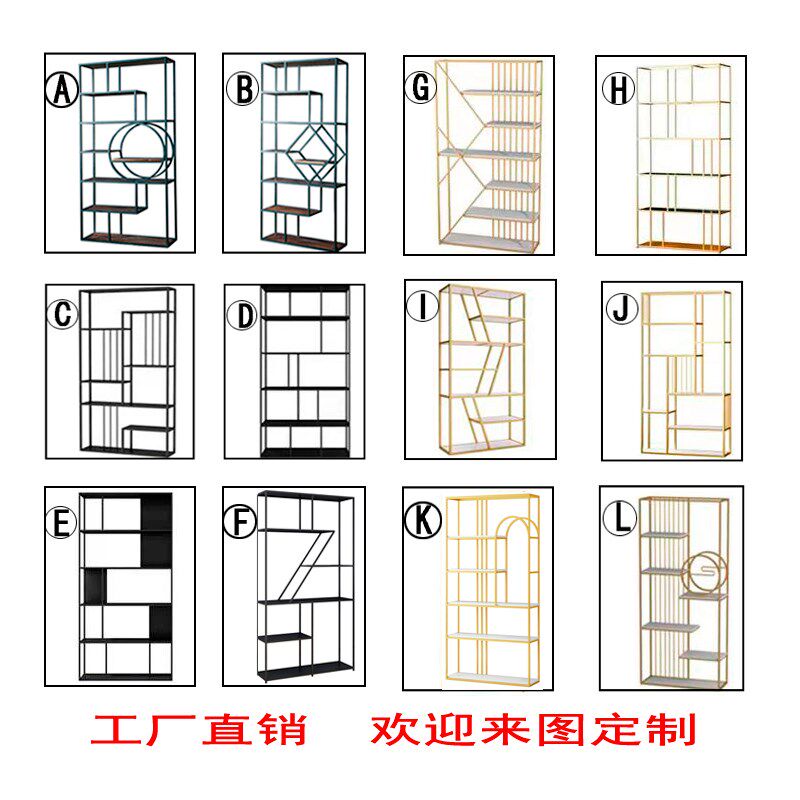 A B G H

C D I J

E F K L

工厂直销 欢迎来图定制