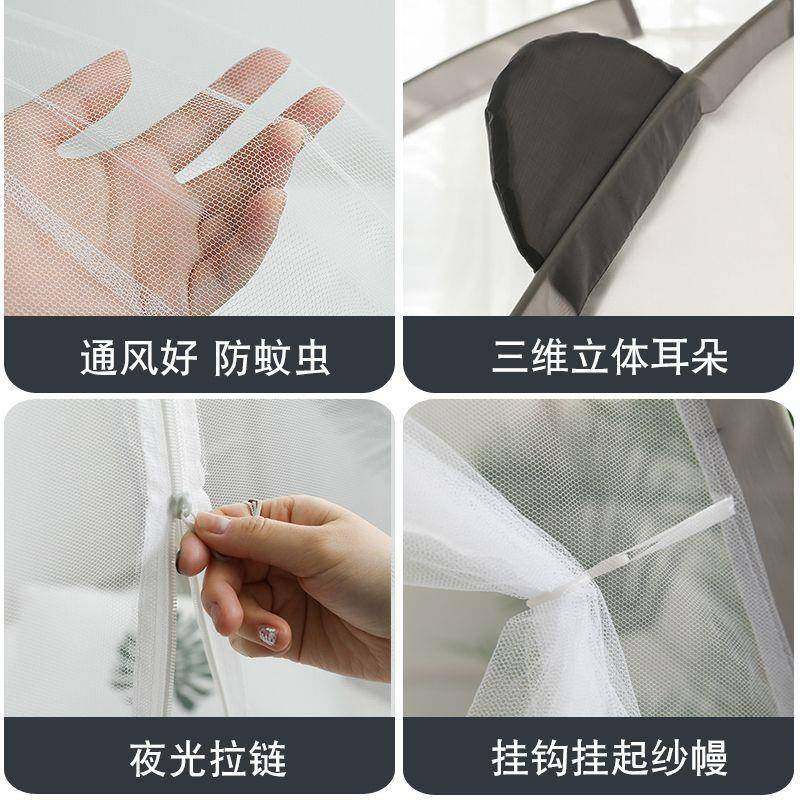 通风好 防蚊虫

三维立体耳朵

夜光拉链

挂钩挂起纱幔