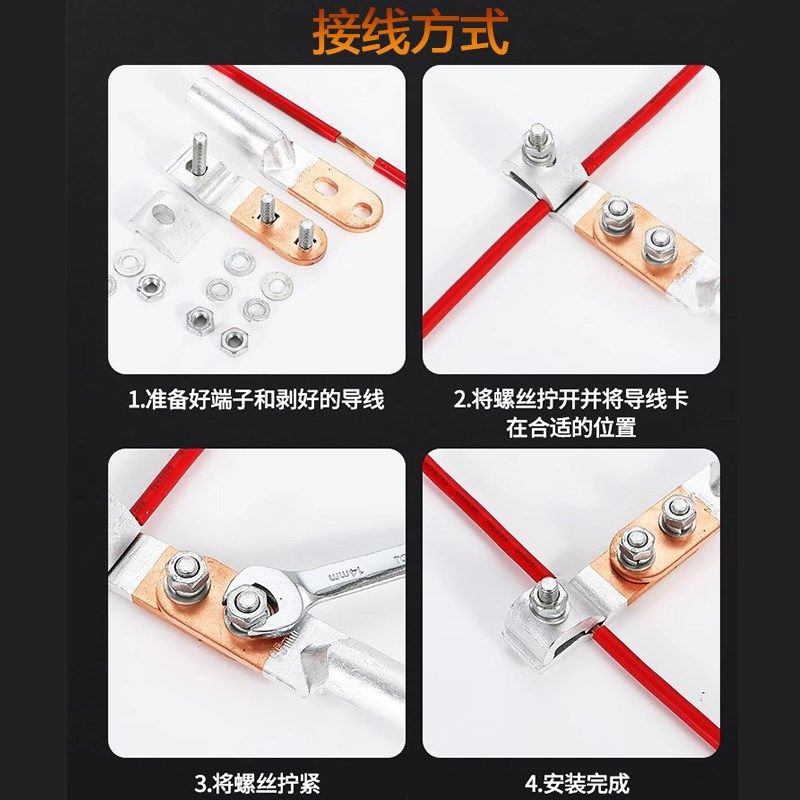 接线方式

1.准备好端子和剥好的导线

2.将螺丝拧开并将导线卡在合适的位置

14mm

3.将螺丝拧紧

4.安装完成