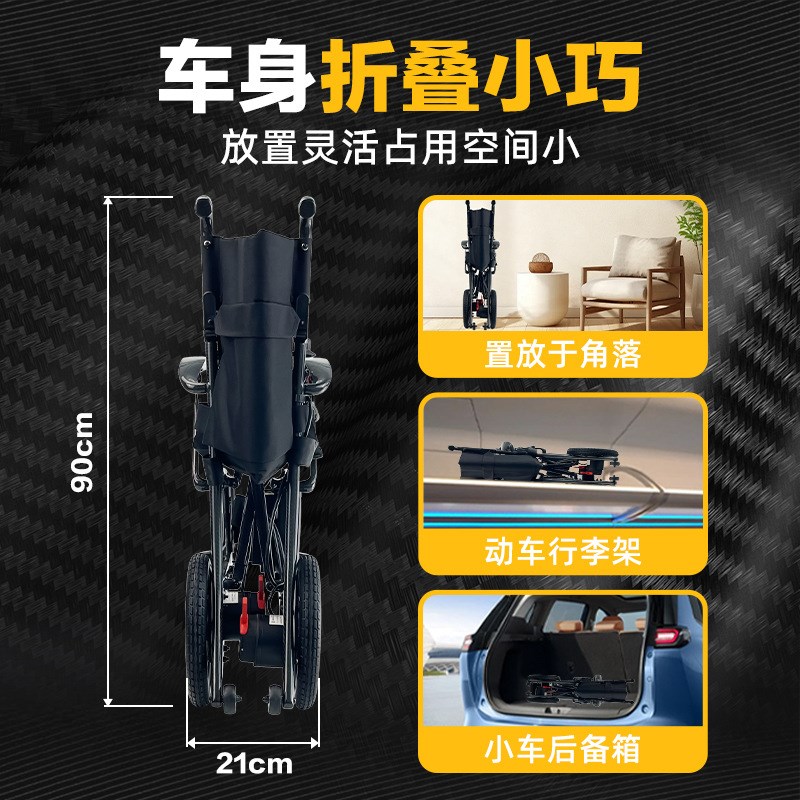 车身折叠小巧
放置灵活占用空间小

90cm

21cm

置放于角落

动车行李架

小车后备箱