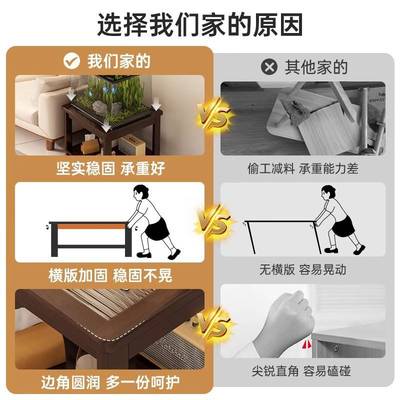 选择我们家的原因

我们家的

坚实稳固 承重好

横版加固 稳固不晃

边角圆润 多一份呵护

VS

VS

VS

其他家的

偷工减料 承重能力差

无横版 容易晃动

尖锐直角 容易磕碰