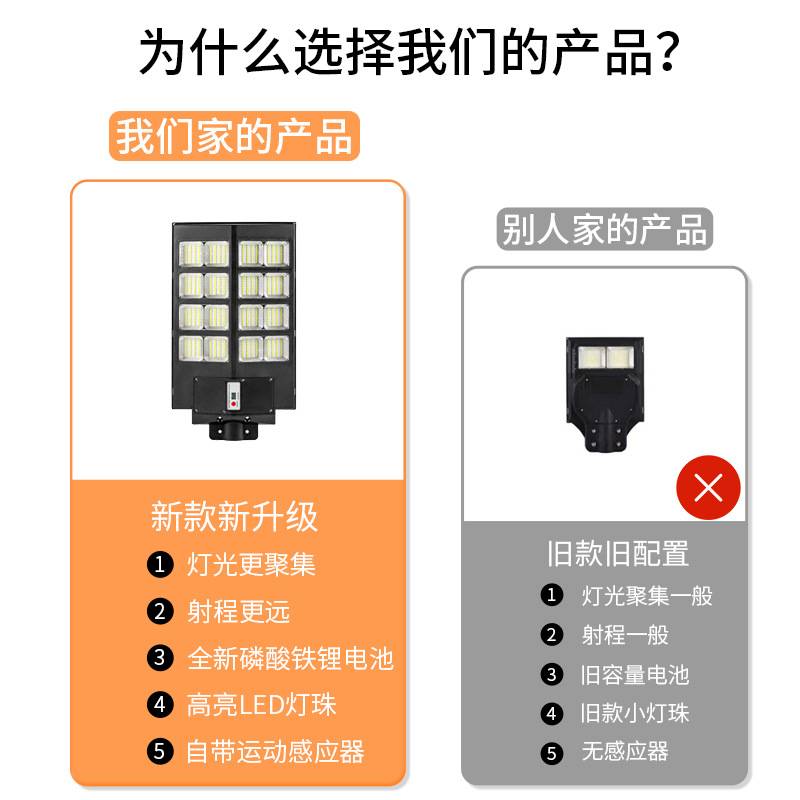 为什么选择我们的产品？

我们家的产品

新款新升级

1 灯光更聚集

2 射程更远

3 全新磷酸铁锂电池

4 高亮LED灯珠

5 自带运动感应器

别人家的产品

旧款旧配置

1 灯光聚集一般

2 射程一般

3 旧容量电池

4 旧款小灯珠

5 无感应器