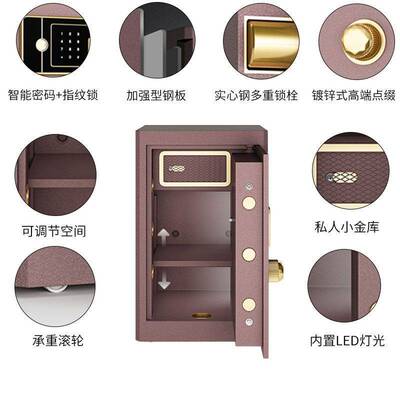 智能密码+指纹锁

加强型钢板

实心钢多重锁栓

镀锌式高端点缀

可调节空间

私人小金库

承重滚轮

内置LED灯光