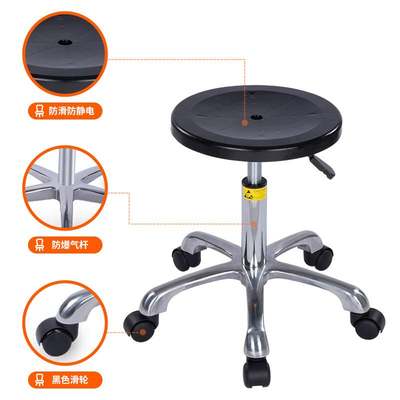 防滑防静电

防爆气杆

黑色滑轮