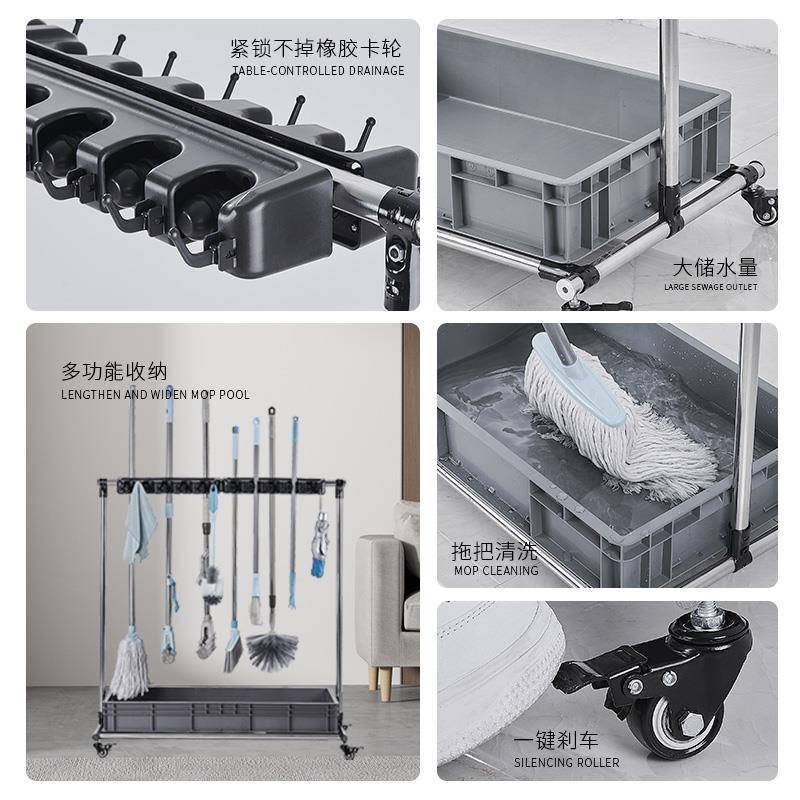 紧锁不掉橡胶卡轮
TABLE-CONTROLLED DRAINAGE

大储水量
LARGE SEWAGE OUTLET

多功能收纳
LENGTHEN AND WIDEN MOP POOL

拖把清洗
MOP CLEANING

一键刹车
SILENCING ROLLER