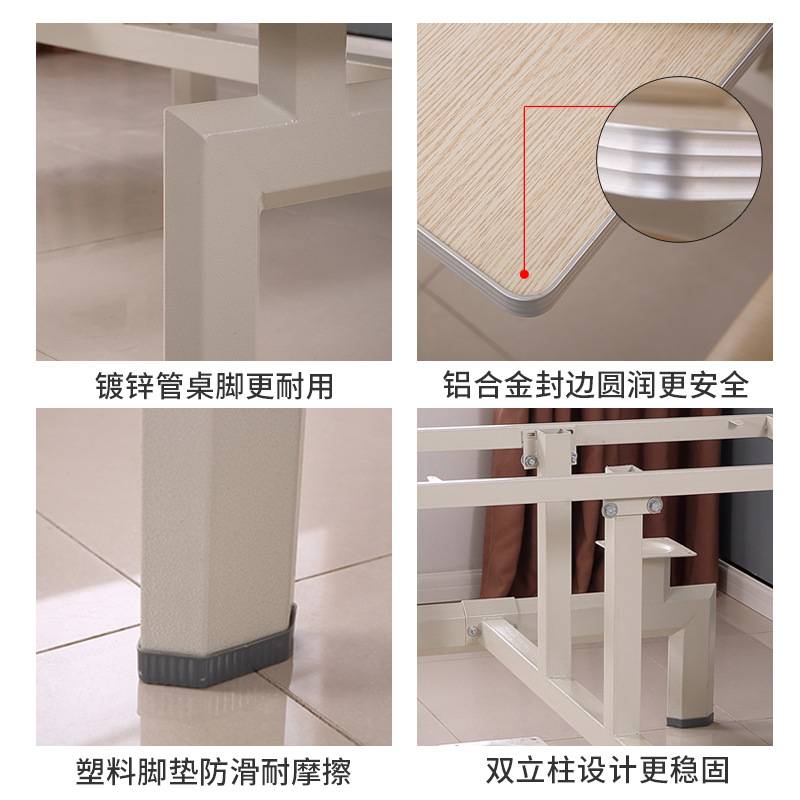 镀锌管桌脚更耐用

铝合金封边圆润更安全

塑料脚垫防滑耐摩擦

双立柱设计更稳固