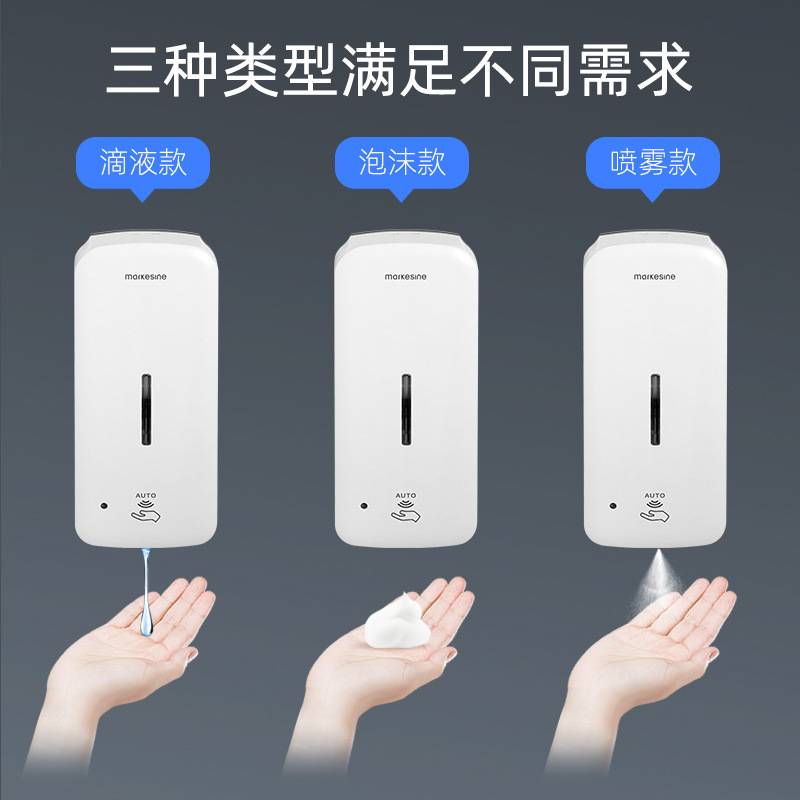 三种类型满足不同需求

滴液款

泡沫款

喷雾款

markesine

AUTO

markesine

AUTO

markesine

AUTO