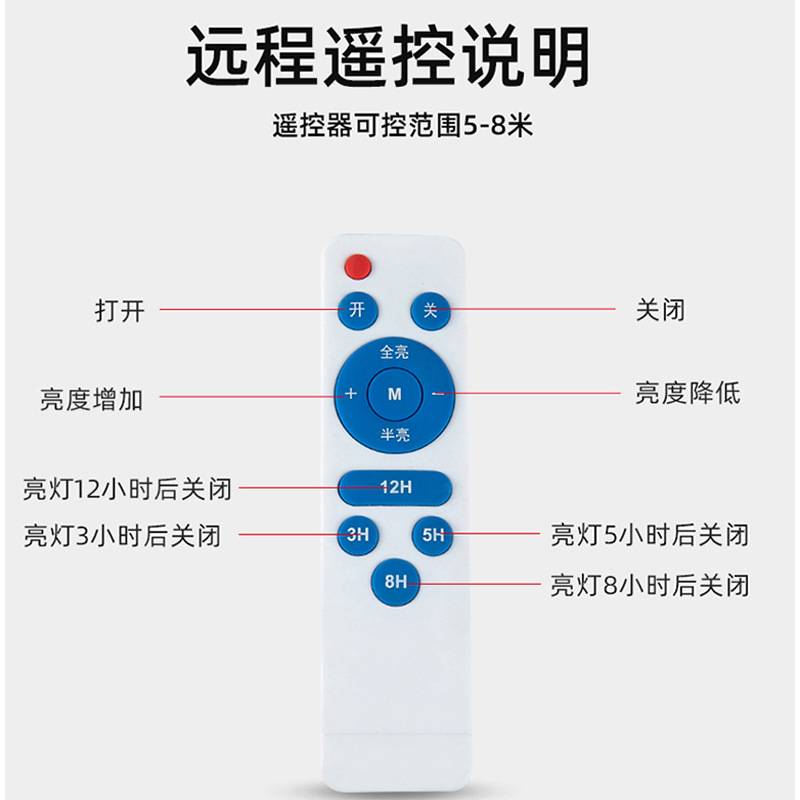 远程遥控说明

遥控器可控范围5-8米

打开
开
关
关闭
全亮
亮度增加
+
M
−
亮度降低
半亮
亮灯12小时后关闭
12H
亮灯3小时后关闭
3H
5H
亮灯5小时后关闭
8H
亮灯8小时后关闭