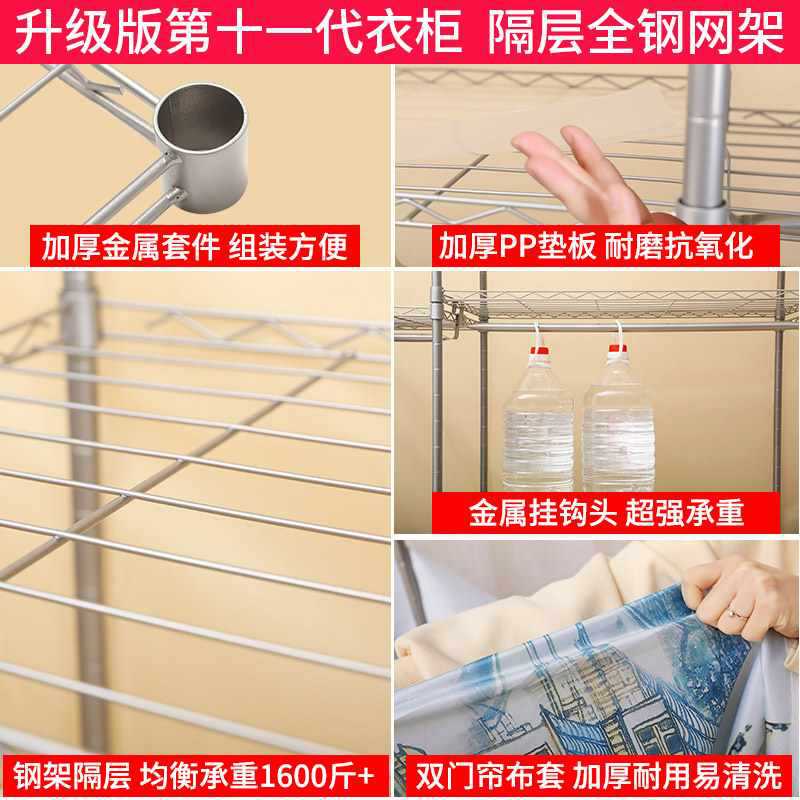 升级版第十一代衣柜 隔层全钢网架

加厚金属套件 组装方便

加厚PP垫板 耐磨抗氧化

金属挂钩头 超强承重

钢架隔层 均衡承重1600斤+

双门帘布套 加厚耐用易清洗