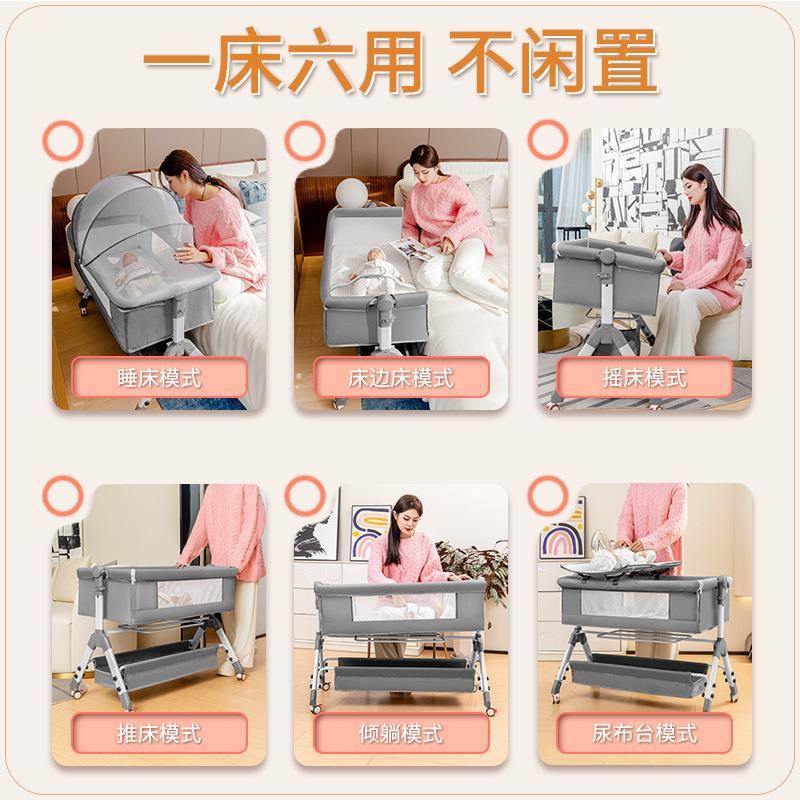 一床六用 不闲置

睡床模式

床边床模式

摇床模式

推床模式

倾躺模式

尿布台模式