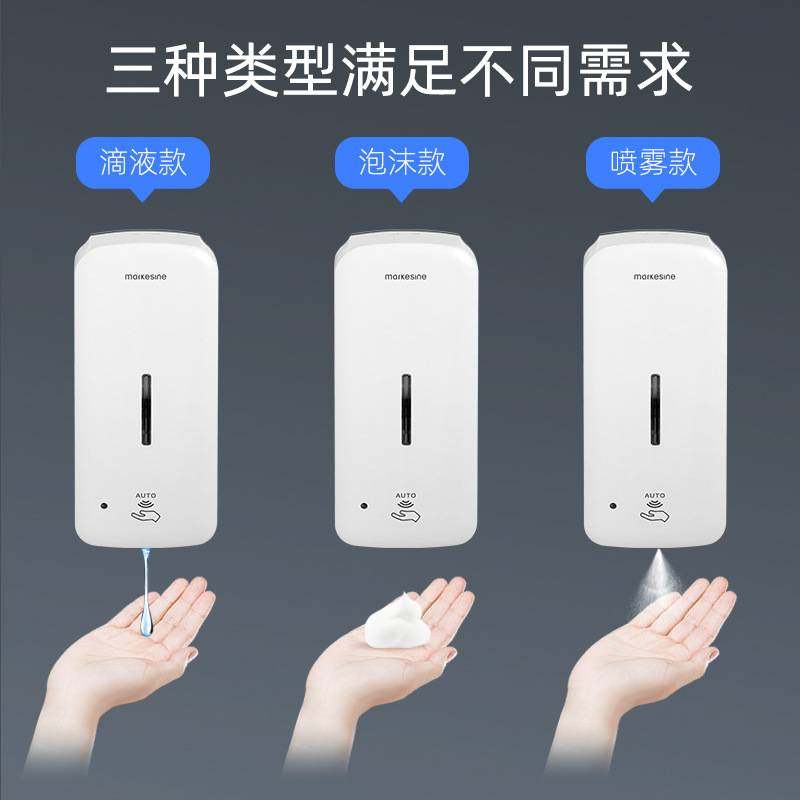 三种类型满足不同需求

滴液款

泡沫款

喷雾款

markesine

AUTO

markesine

AUTO

markesine

AUTO