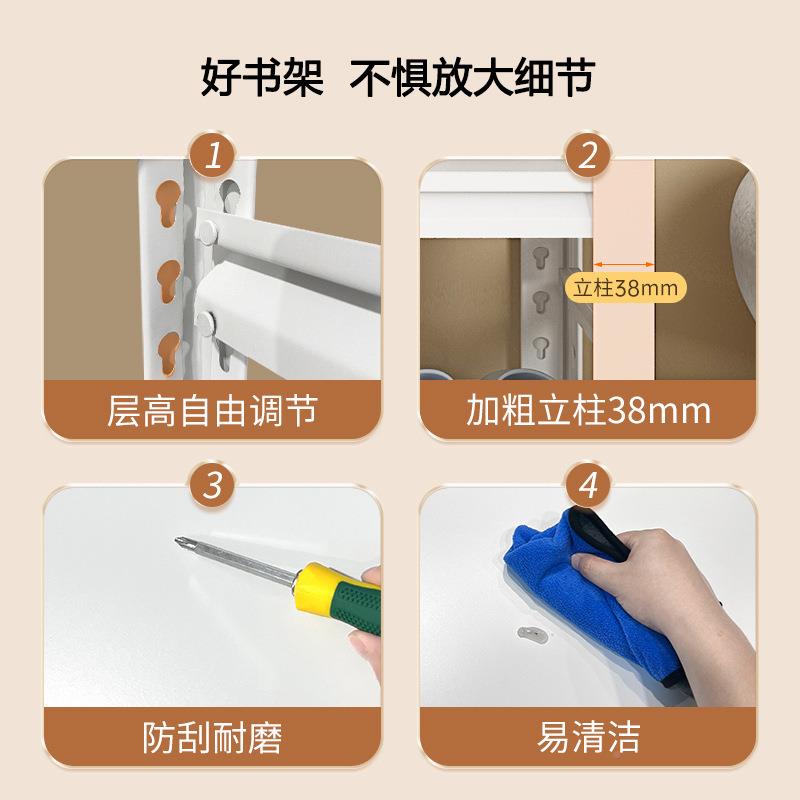 好书架 不惧放大细节

1
层高自由调节

2
立柱38mm
加粗立柱38mm

3
防刮耐磨

4
易清洁