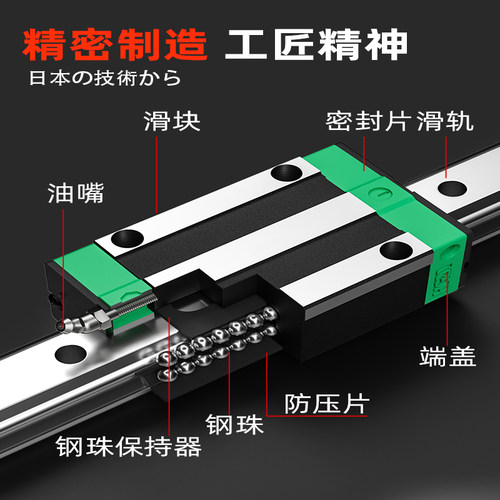 精密制造 工匠精神
日本の技術から

滑块
密封片 滑轨
油嘴
端盖
防压片
钢珠
钢珠保持器