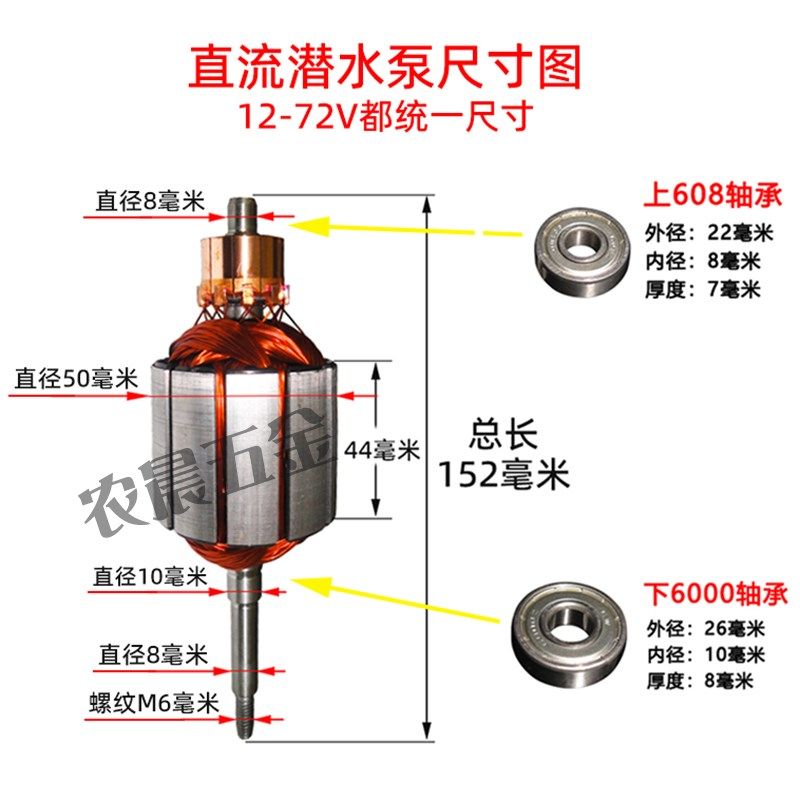 直流潜水泵尺寸图
12-72V都统一尺寸

直径8毫米

上608轴承
外径：22毫米
内径：8毫米
厚度：7毫米

直径50毫米

44毫米

总长
152毫米

农晨五金

直径10毫米

下6000轴承
外径：26毫米
内径：10毫米
厚度：8毫米

直径8毫米

螺纹M6毫米