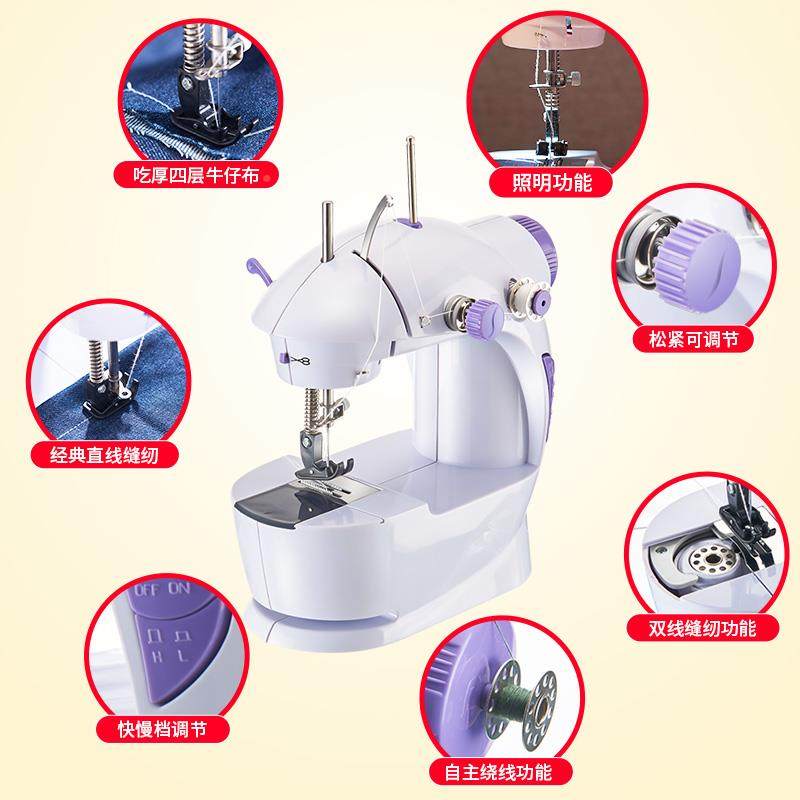 吃厚四层牛仔布

照明功能

松紧可调节

经典直线缝纫

双线缝纫功能

OFF ON

H L

快慢档调节

自主绕线功能