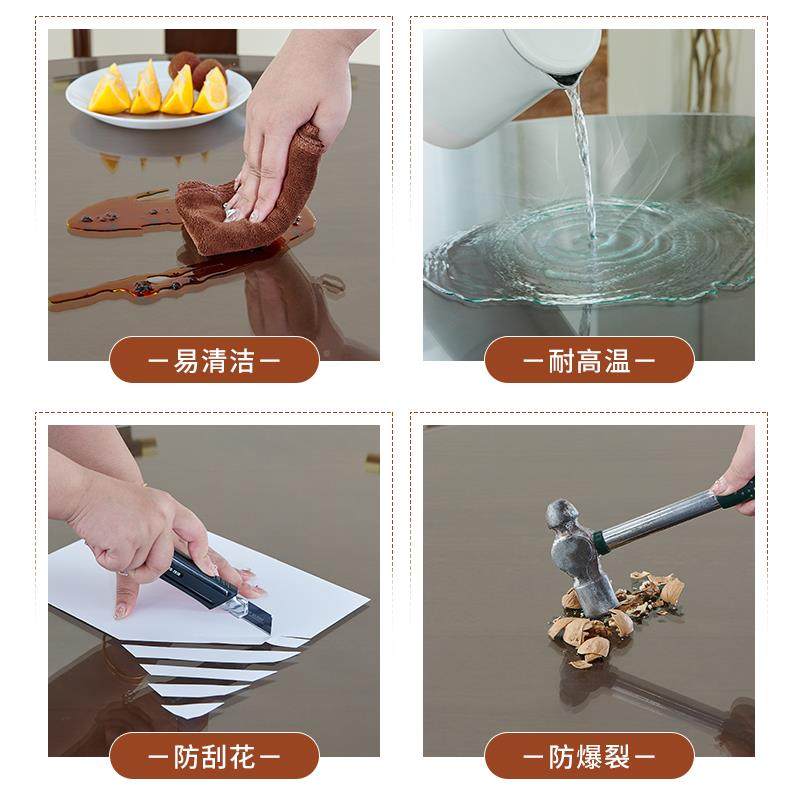 一易清洁一

一耐高温一

一防刮花一

一防爆裂一