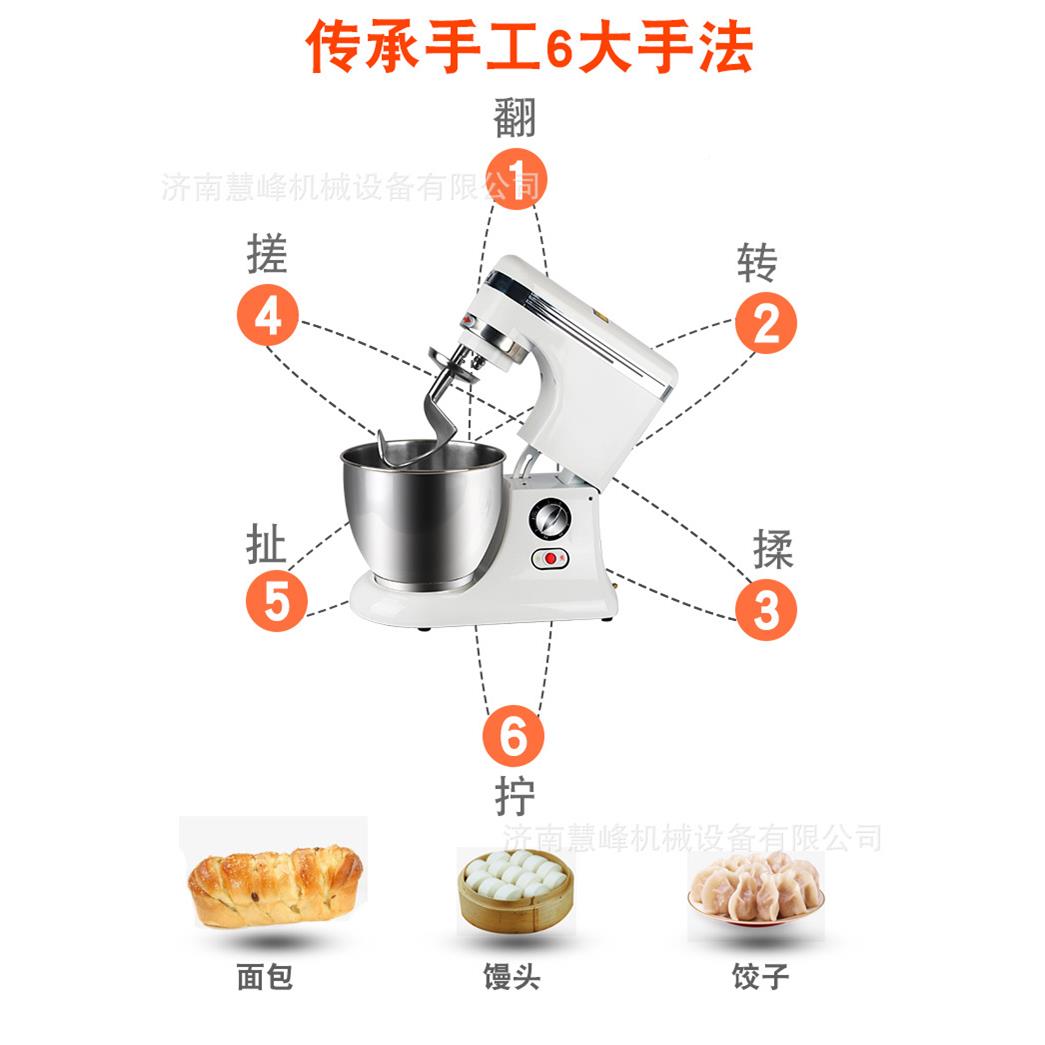 传承手工6大手法

翻
1

济南慧峰机械设备有限公司

搓
4

转
2

扯
5

揉
3

6
拧

济南慧峰机械设备有限公司

面包

馒头

饺子