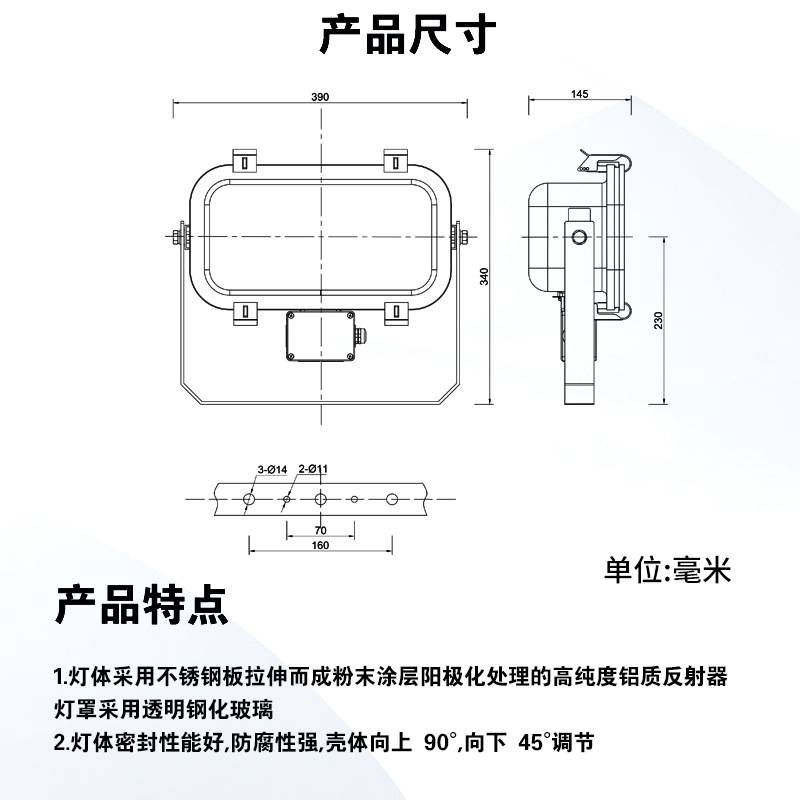 产品尺寸

390

145

340

230

3-Ø14 2-Ø11

70

160

单位:毫米

产品特点

1.灯体采用不锈钢板拉伸而成粉末涂层阳极化处理的高纯度铝质反射器 灯罩采用透明钢化玻璃

2.灯体密封性能好,防腐性强,壳体向上 90°,向下 45°调节