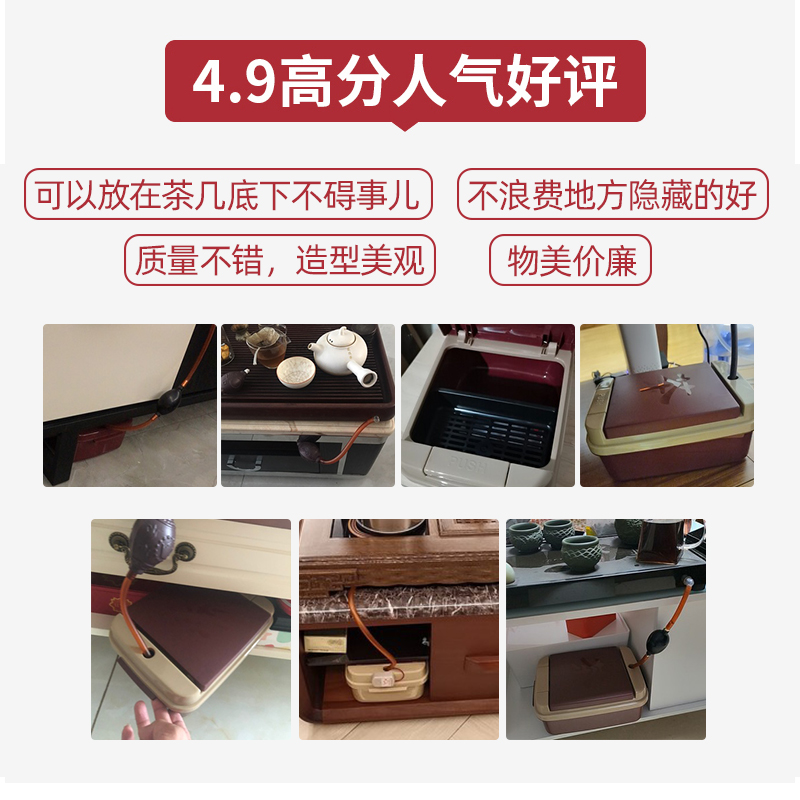 4.9高分人气好评

可以放在茶几底下不碍事儿

不浪费地方隐藏的好

质量不错，造型美观

物美价廉

PUSH