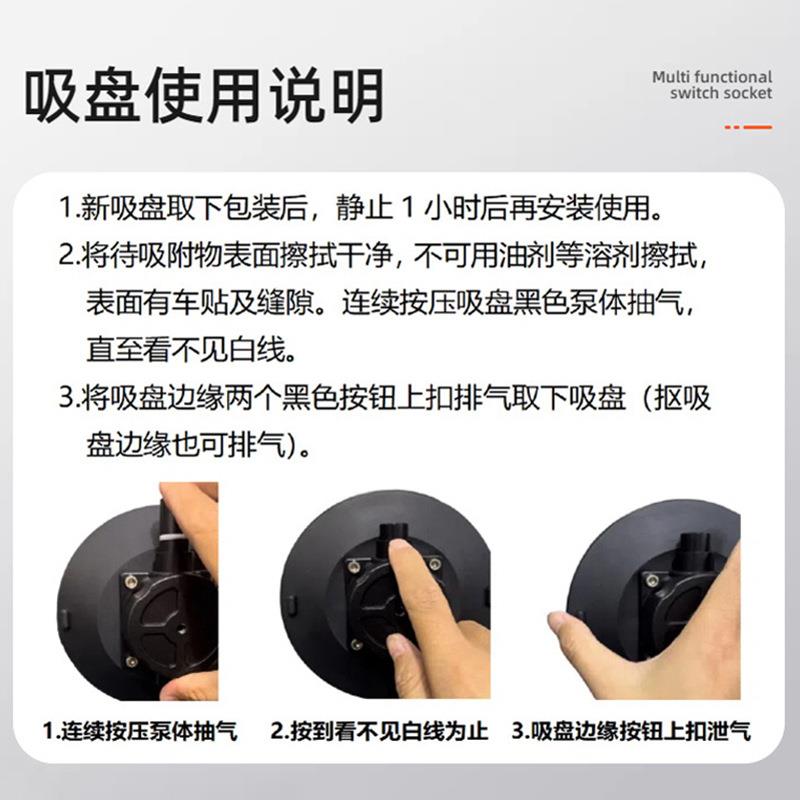 吸盘使用说明

Multi functional
switch socket

1.新吸盘取下包装后，静止1小时后再安装使用。

2.将待吸附物表面擦拭干净，不可用油剂等溶剂擦拭，表面有车贴及缝隙。连续按压吸盘黑色泵体抽气，直至看不见白线。

3.将吸盘边缘两个黑色按钮上扣排气取下吸盘（抠吸盘边缘也可排气）。

1.连续按压泵体抽气

2.按到看不见白线为止

3.吸盘边缘按钮上扣泄气