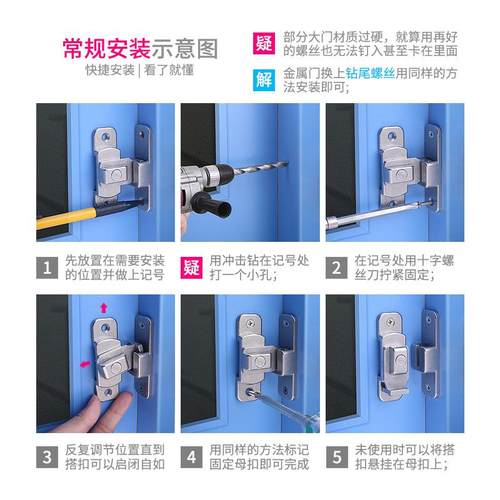 常规安装示意图
快捷安装 | 看了就懂

疑 部分大门材质过硬，就算用再好的螺丝也无法钉入甚至卡在里面

解 金属门换上钻尾螺丝用同样的方法安装即可;

1 先放置在需要安装的位置并做上记号

疑 用冲击钻在记号处打一个小孔;

2 在记号处用十字螺丝刀拧紧固定;

3 反复调节位置直到搭扣可以启闭自如

4 用同样的方法标记固定母扣即可完成

5 未使用时可以将搭扣悬挂在母扣上;