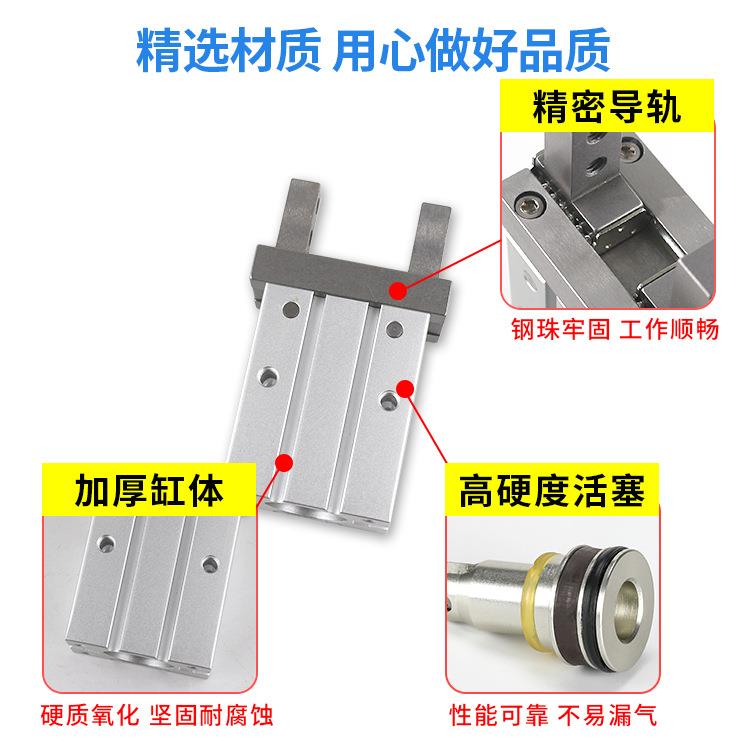 精选材质 用心做好品质

精密导轨

钢珠牢固 工作顺畅

加厚缸体

硬质氧化 坚固耐腐蚀

高硬度活塞

性能可靠 不易漏气