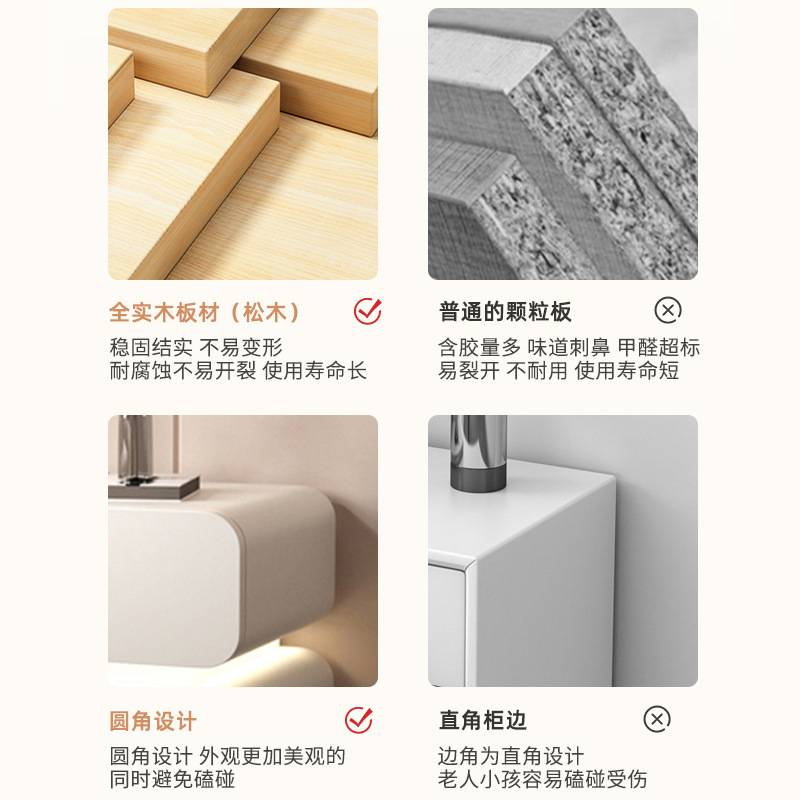 全实木板材（松木）

稳固结实 不易变形
耐腐蚀不易开裂 使用寿命长

普通的颗粒板

含胶量多 味道刺鼻 甲醛超标
易裂开 不耐用 使用寿命短

圆角设计

圆角设计 外观更加美观的
同时避免磕碰

直角柜边

边角为直角设计
老人小孩容易磕碰受伤