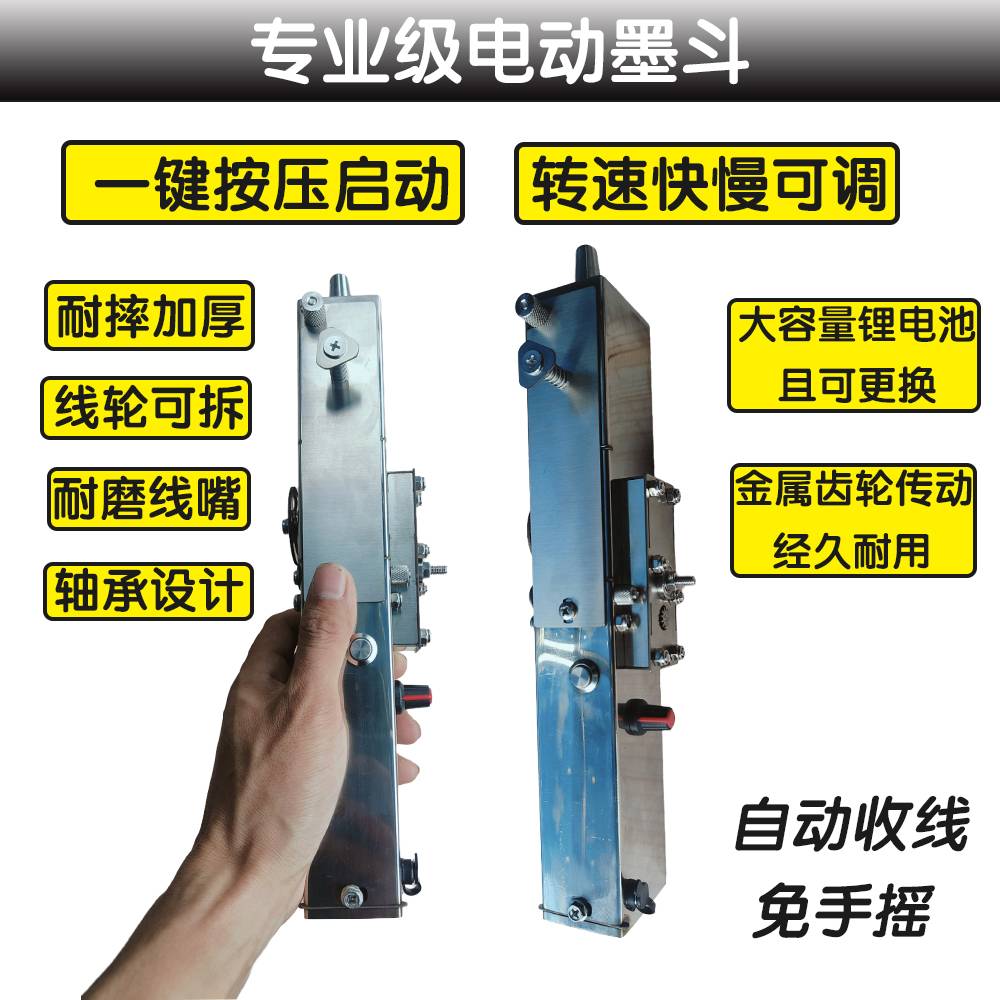 专业级电动墨斗

一键按压启动

转速快慢可调

耐摔加厚

线轮可拆

耐磨线嘴

轴承设计

大容量锂电池
且可更换

金属齿轮传动
经久耐用

自动收线
免手摇