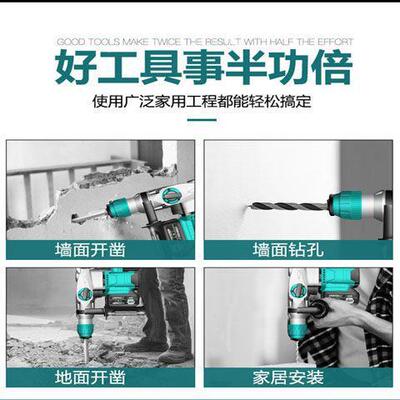 GOOD TOOLS MAKE TWICE THE RESULT WITH HALF THE EFFORT

好工具事半功倍

使用广泛家用工程都能轻松搞定

墙面开凿

墙面钻孔

地面开凿

家居安装